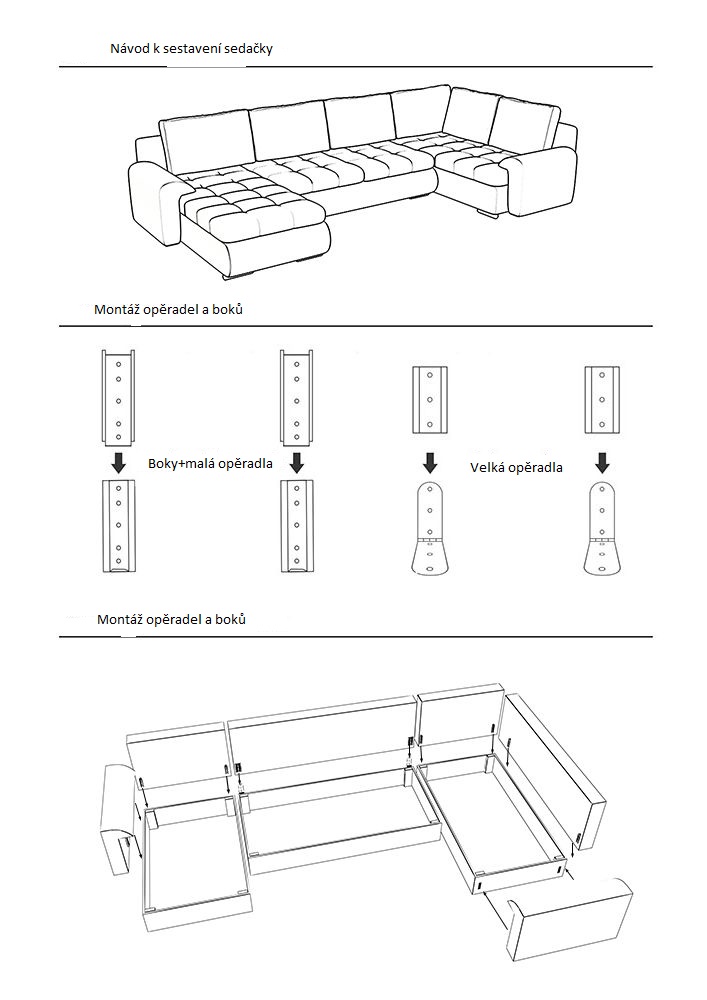 Návod k sestavení sedačky

Montáž opěradel a boků

Boky+malá opěradla

Velká opěradla

Montáž opěradel a boků