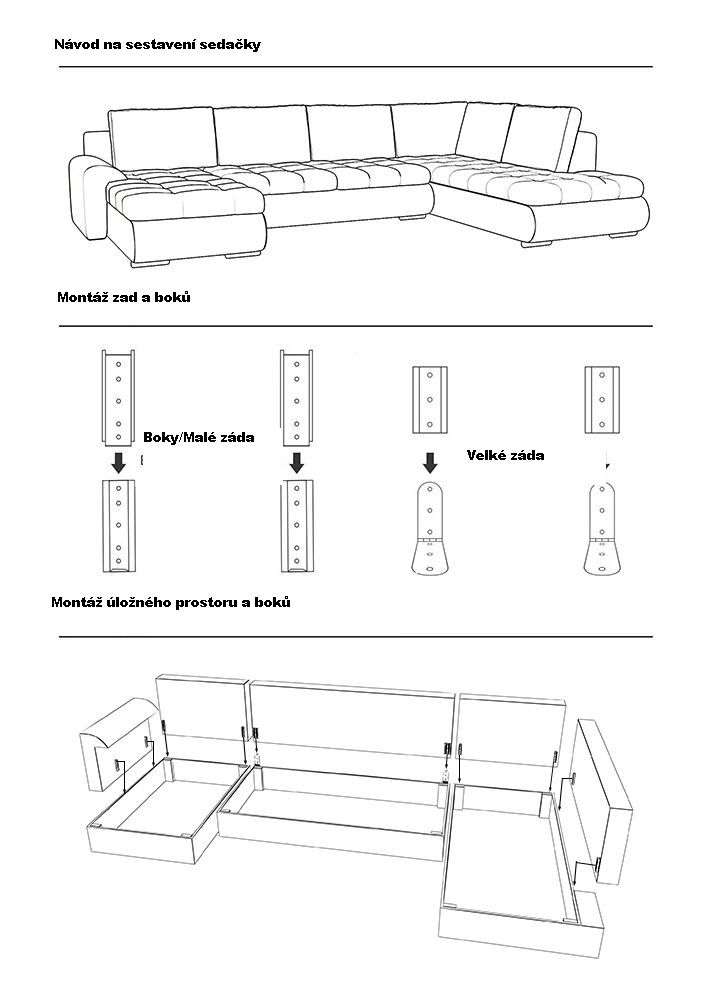 Návod na sestavení sedačky

Montáž zad a boků

Boky/Malé záda

Velké záda

Montáž úložného prostoru a boků