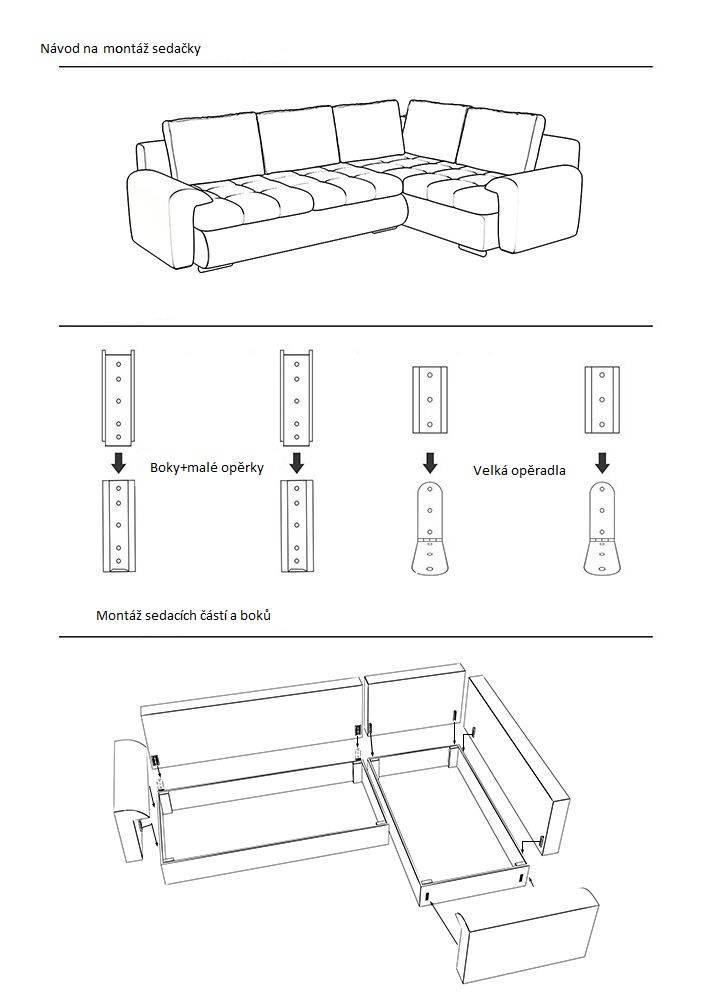 Návod na montáž sedačky

Boky+malé opěrky

Velká opěradla

Montáž sedacích částí a boků