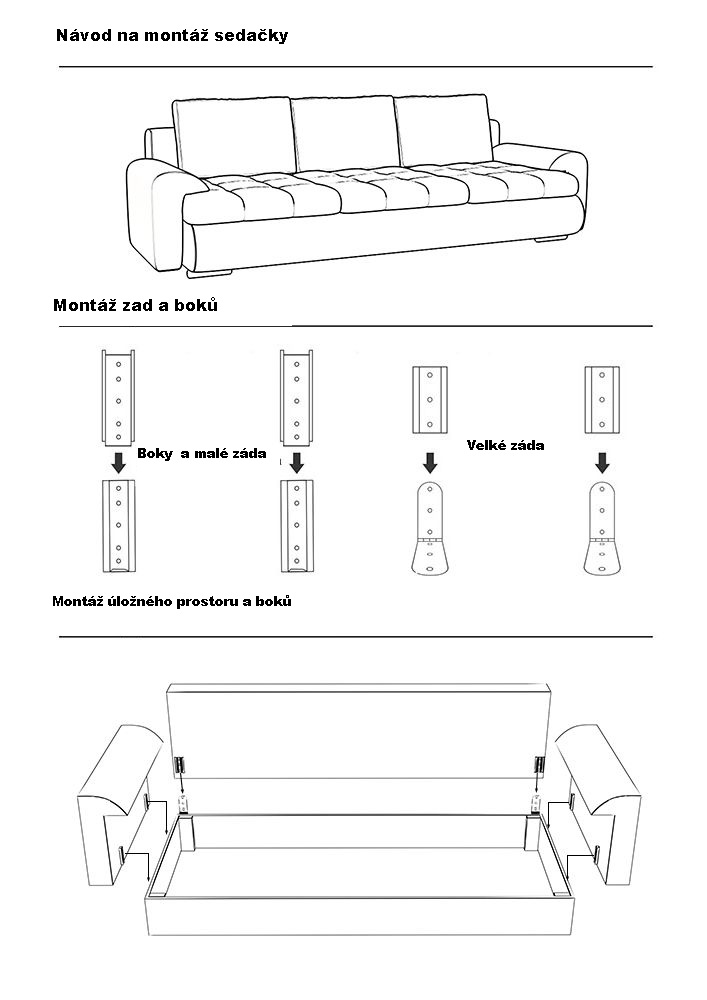 Návod na montáž sedačky

Montáž zad a boků

Boky a malé záda

Velké záda

Montáž úložného prostoru a boků