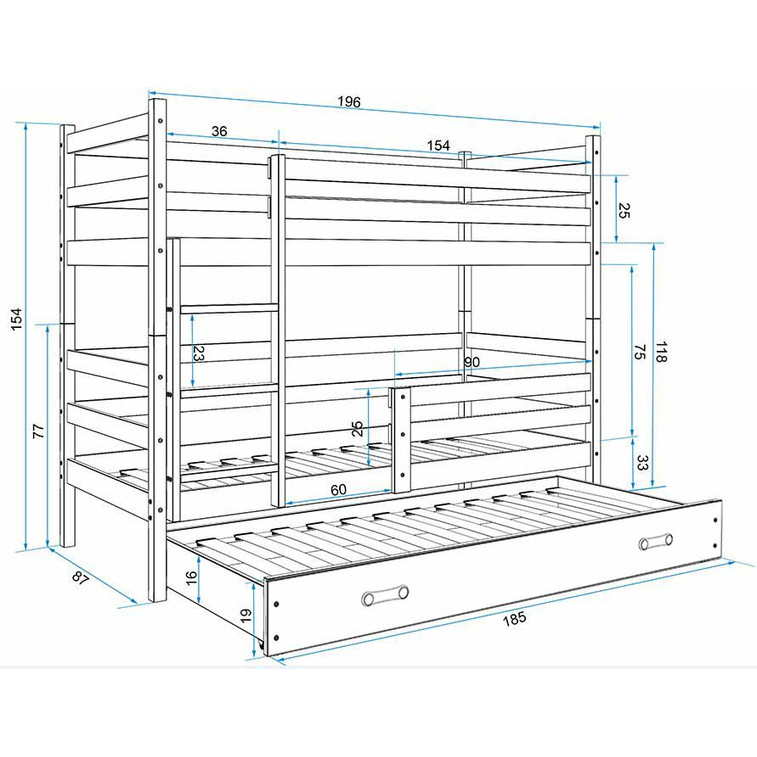 196
36
154
25
154
118
75
23
90
77
25
33
60
87
16
19
185